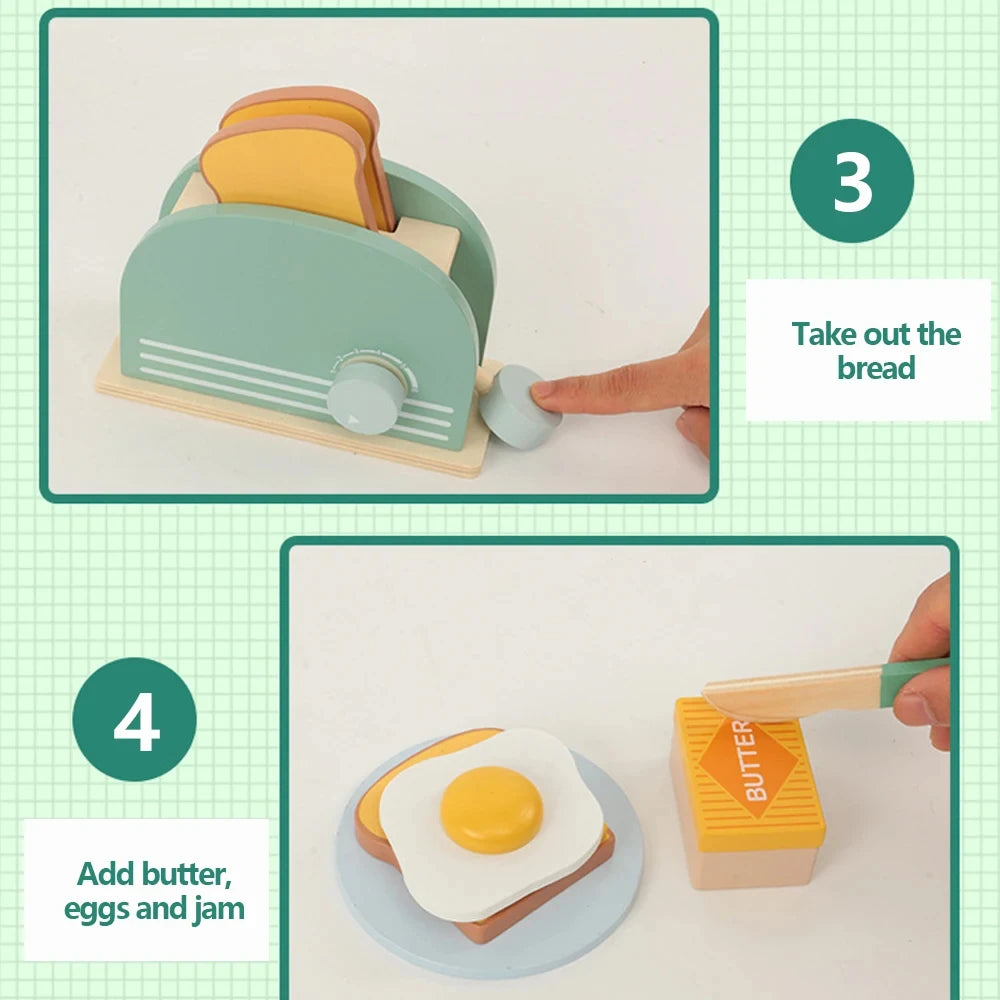 3

Take out the bread

4

Add butter, eggs and jam

BUTTER