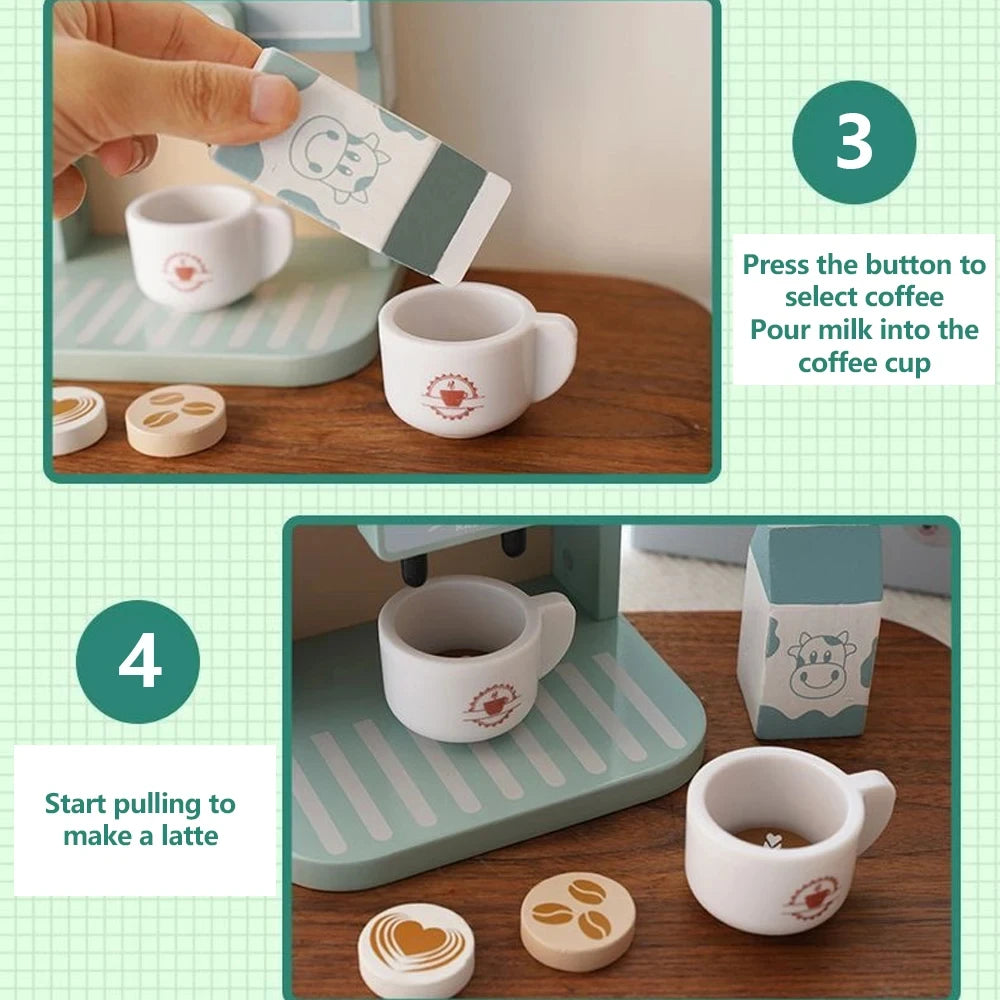 3

Press the button to select coffee
Pour milk into the coffee cup

4

Start pulling to make a latte